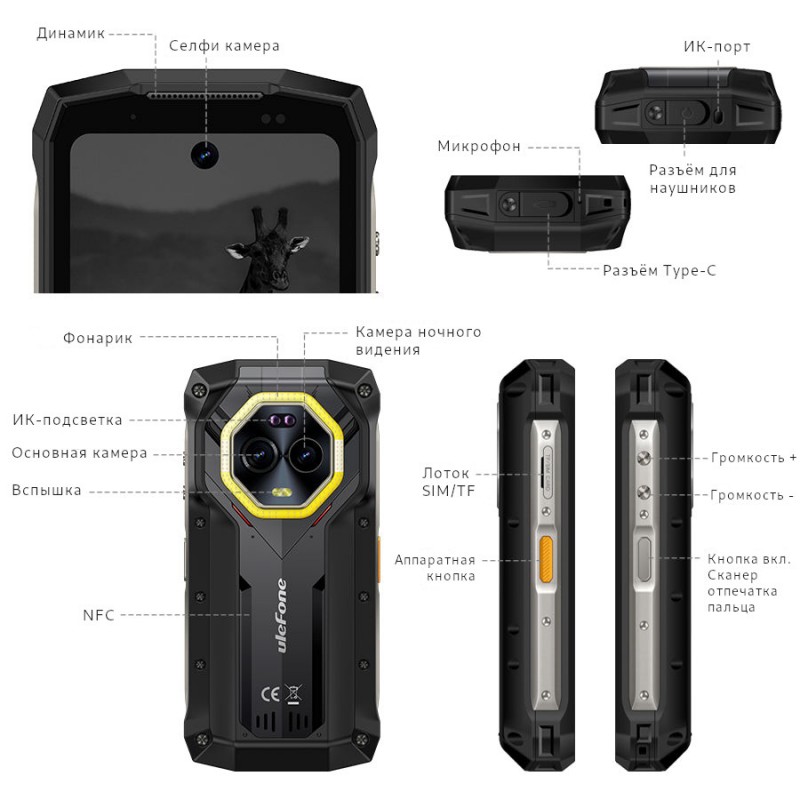 Динамик
Селфи камера
ИК-порт
Микрофон
Разъём для наушников
Разъём Type-C
Фонарик
Камера ночного видения
ИК-подсветка
Основная камера
Вспышка
NFC
ulefone
CE
Лоток SIM/TF
Аппаратная кнопка
Громкость +
Громкость -
Кнопка вкл. Сканер отпечатка пальца